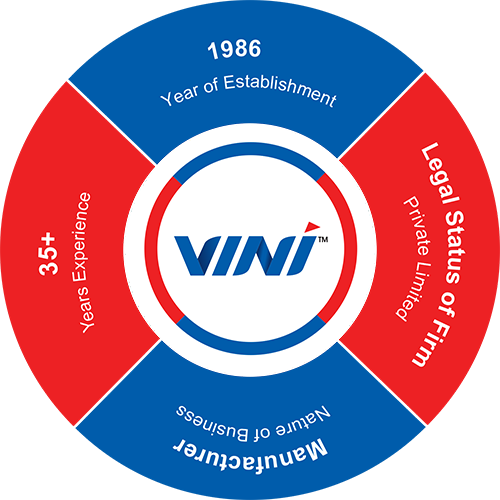 1986
Year of Establishment

Legal Status of Firm
Private Limited

Manufacturer
Nature of Business

35+
Years Experience

VINI™